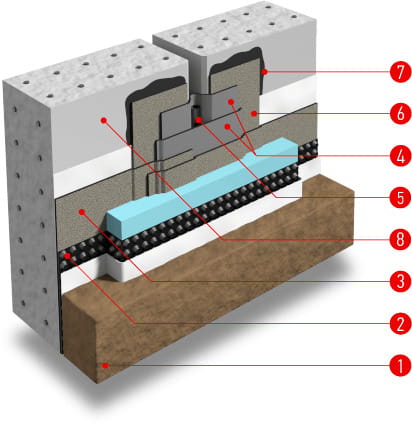 7
6
4
5
8
3
2
1